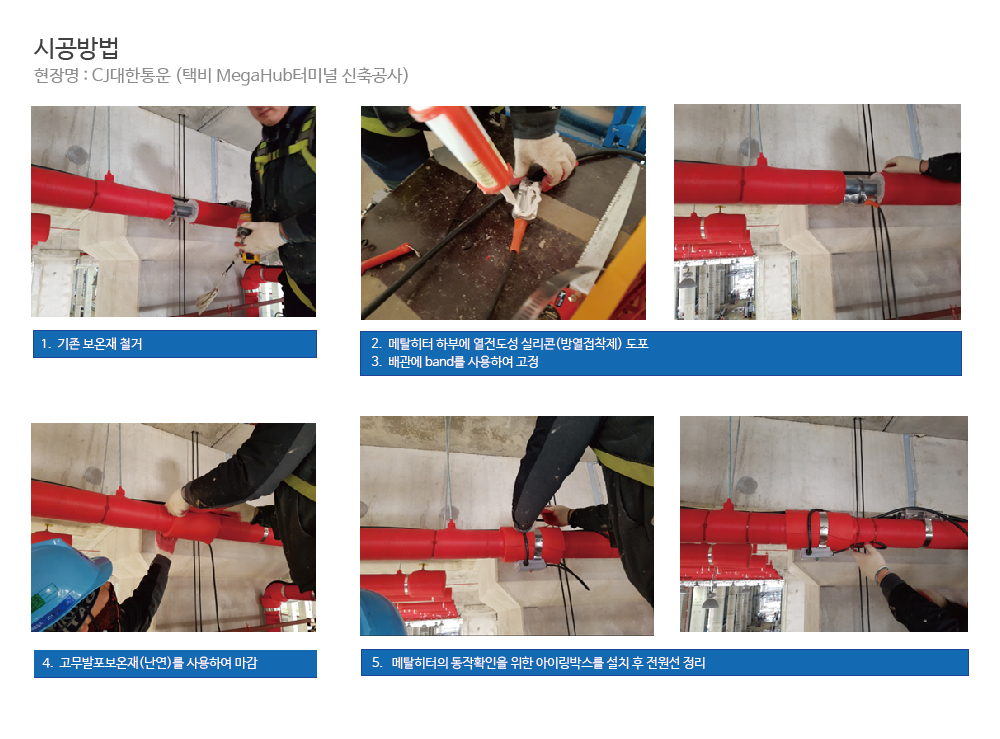 시공방법
현장명 : CJ대한통운 (택비 MegaHub터미널 신축공사)

1. 기존 보온재 철거

2. 메탈히터 하부에 열전도성 실리콘(방열접착제) 도포
3. 배관에 band를 사용하여 고정

4. 고무발포보온재(난연)를 사용하여 마감

5. 메탈히터의 동작확인을 위한 아이링박스를 설치 후 전원선 정리